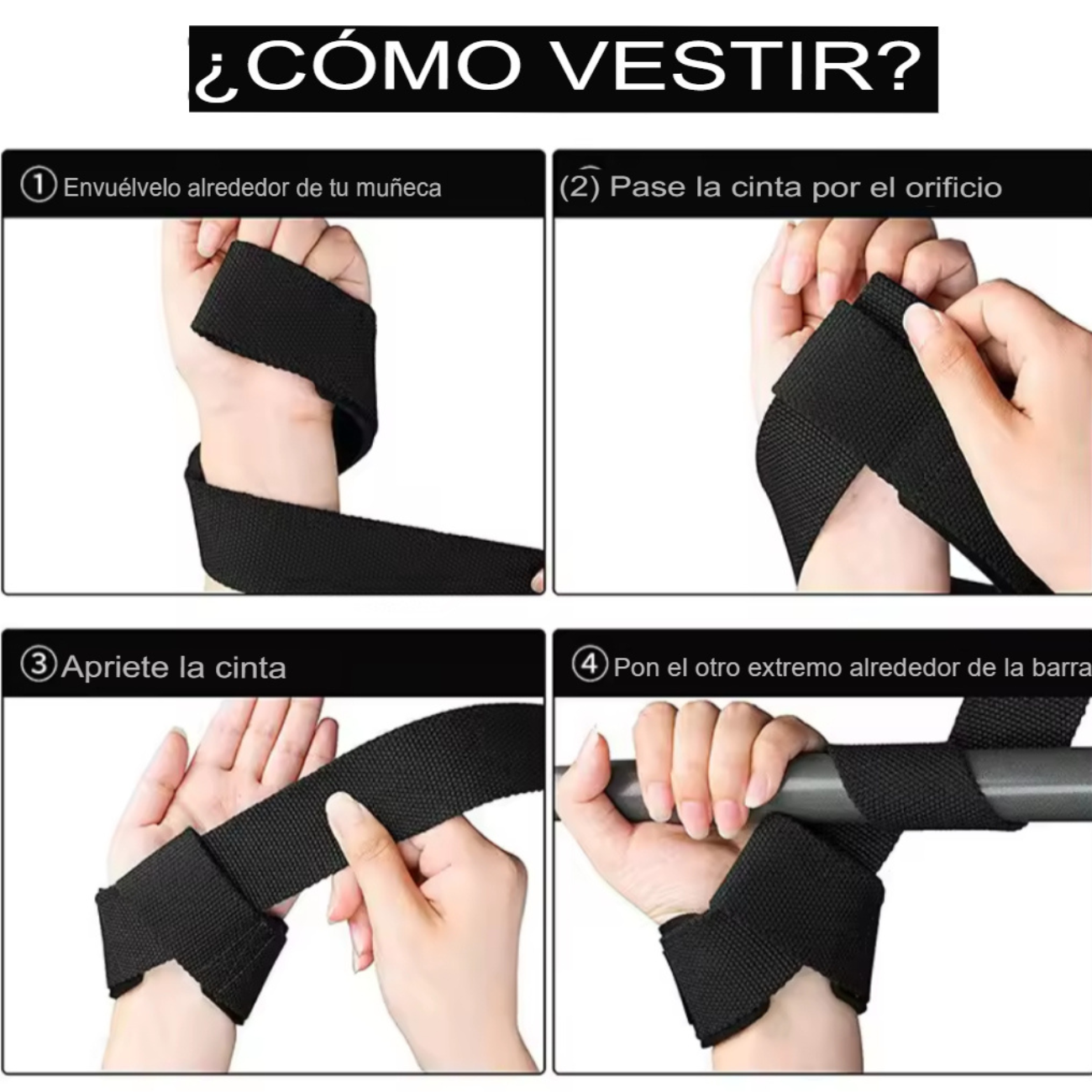 ¿CÓMO VESTIR?

① Envuélvelo alrededor de tu muñeca

(2) Pase la cinta por el orificio

③ Apriete la cinta

④ Pon el otro extremo alrededor de la barra