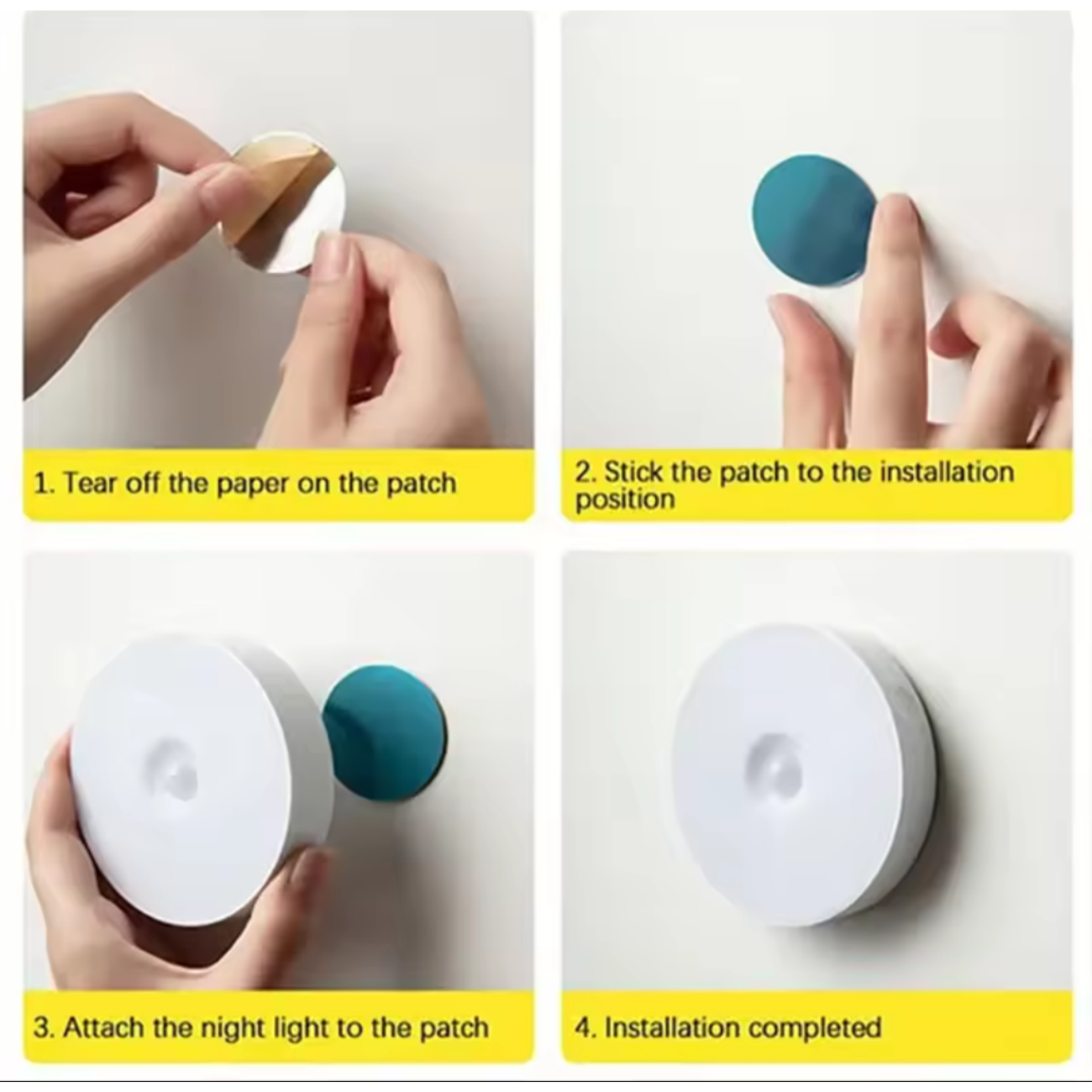 1. Tear off the paper on the patch

2. Stick the patch to the installation position

3. Attach the night light to the patch

4. Installation completed